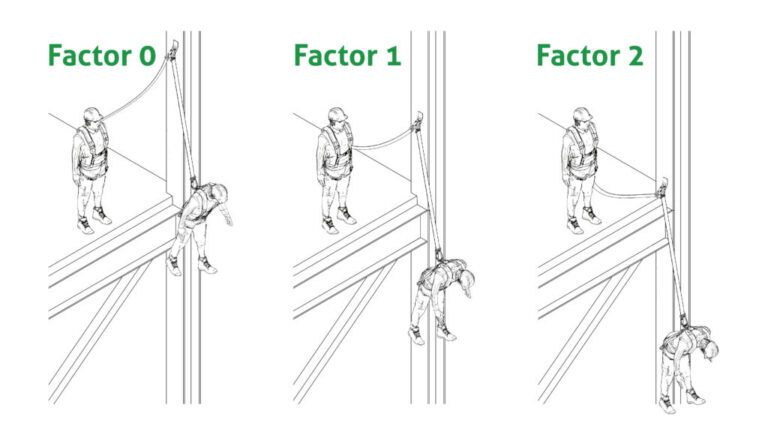 Factor 0

Factor 1

Factor 2